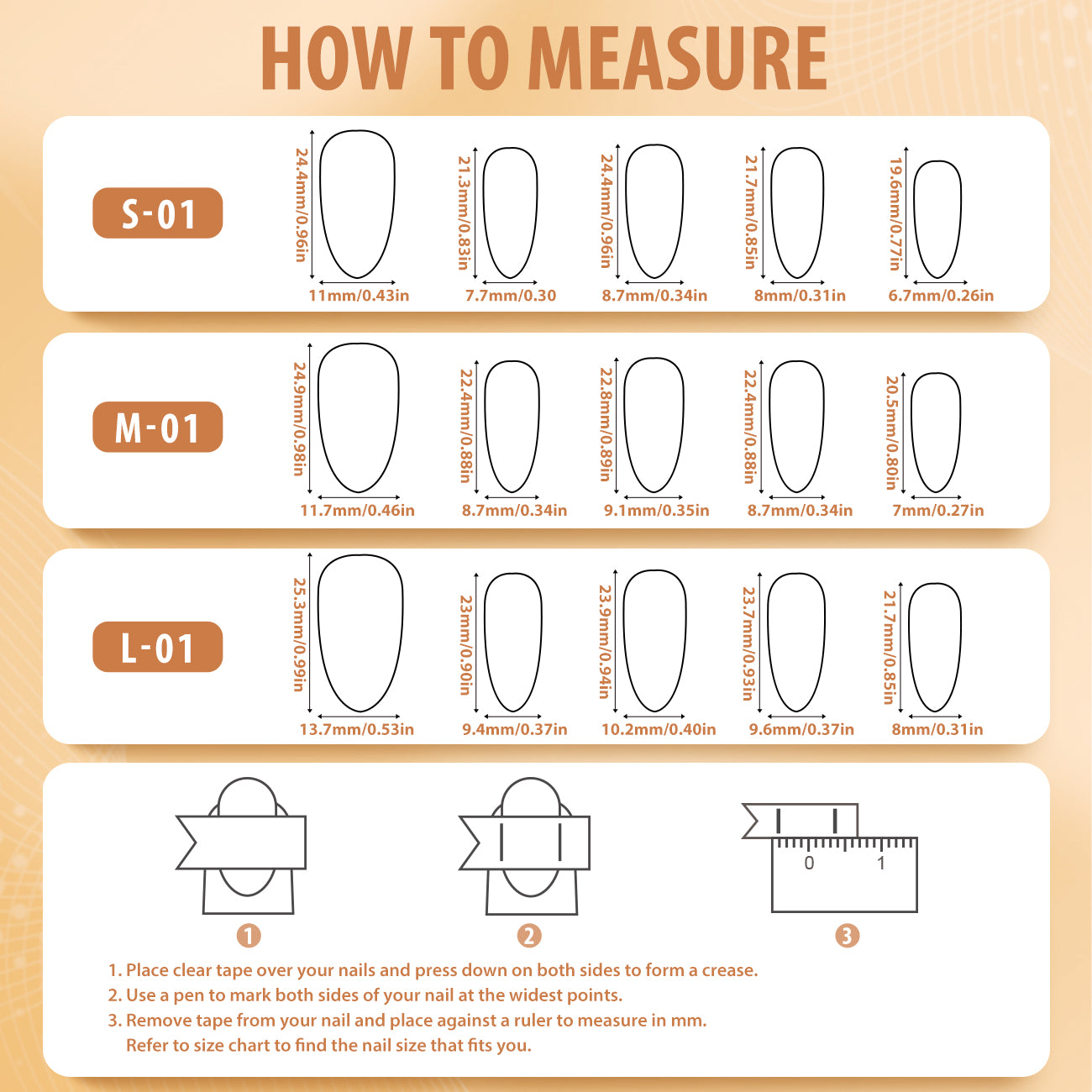 HOW TO MEASURE

S-01

24.4mm/0.96in
11mm/0.43in

21.3mm/0.83in
7.7mm/0.30

24.4mm/0.96in
8.7mm/0.34in

21.7mm/0.85in
8mm/0.31in

19.6mm/0.77in
6.7mm/0.26in

M-01

24.9mm/0.98in
11.7mm/0.46in

22.4mm/0.88in
8.7mm/0.34in

22.8mm/0.89in
9.1mm/0.35in

22.4mm/0.88in
8.7mm/0.34in

20.5mm/0.80in
7mm/0.27in

L-01

25.3mm/0.99in
13.7mm/0.53in

23mm/0.90in
9.4mm/0.37in

23.9mm/0.94in
10.2mm/0.40in

23.7mm/0.93in
9.6mm/0.37in

21.7mm/0.85in
8mm/0.31in

0 1

1 2 3

1. Place clear tape over your nails and press down on both sides to form a crease.
2. Use a pen to mark both sides of your nail at the widest points.
3. Remove tape from your nail and place against a ruler to measure in mm. Refer to size chart to find the nail size that fits you.