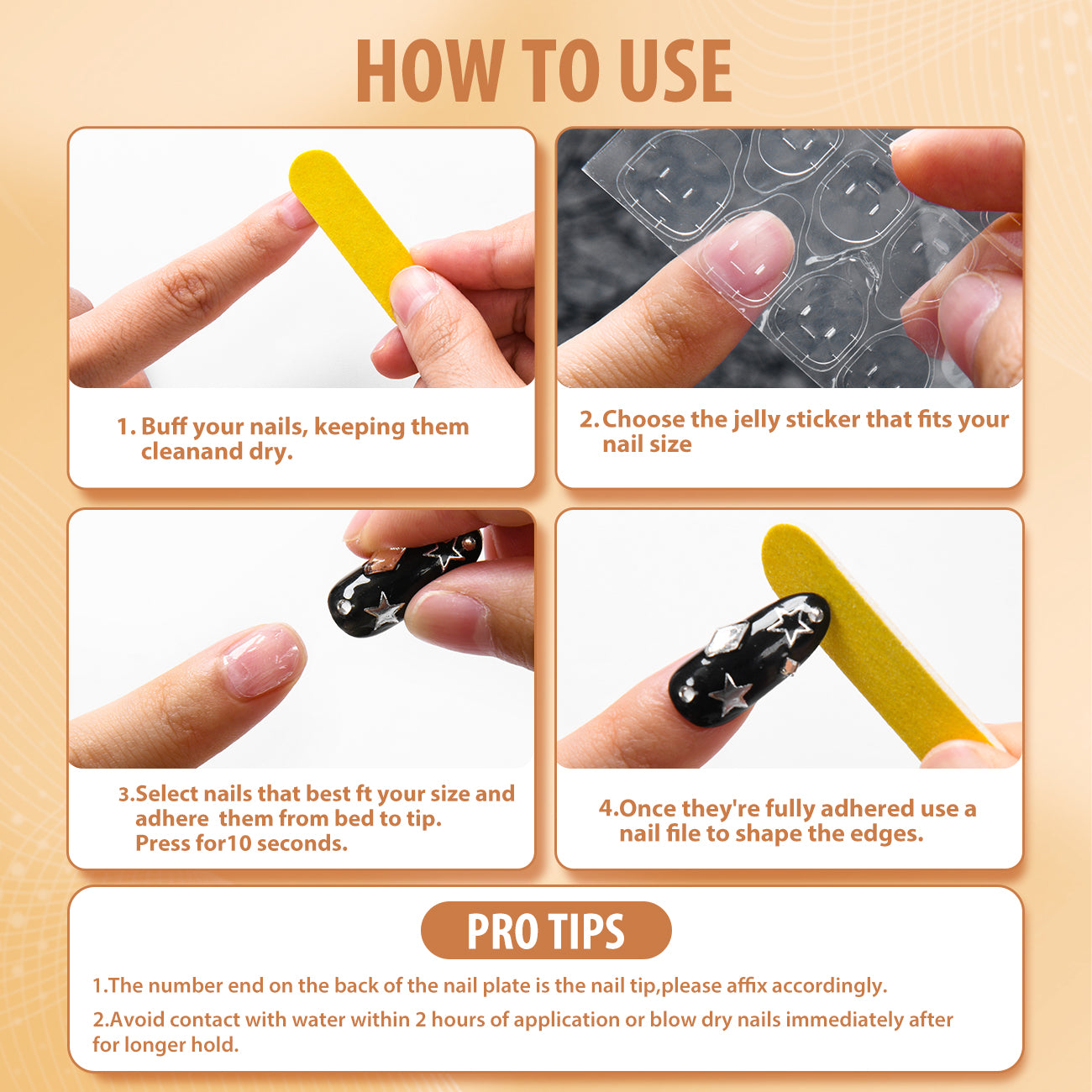 HOW TO USE

1. Buff your nails, keeping them cleanand dry.

2. Choose the jelly sticker that fits your nail size

3.Select nails that best ft your size and adhere them from bed to tip. Press for10 seconds.

4.Once they're fully adhered use a nail file to shape the edges.

PRO TIPS

1.The number end on the back of the nail plate is the nail tip,please affix accordingly.

2.Avoid contact with water within 2 hours of application or blow dry nails immediately after for longer hold.